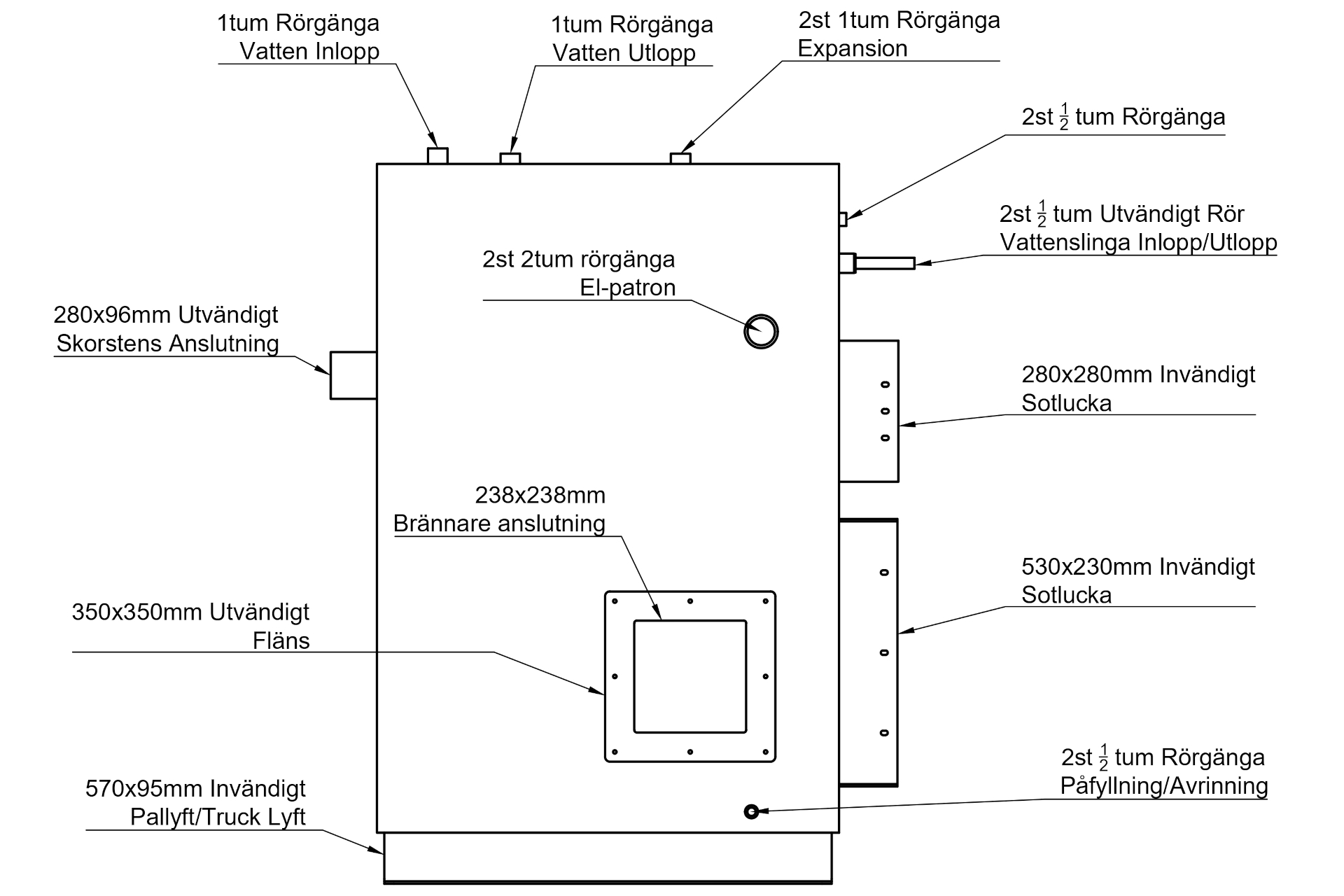 1tum Rörgänga
Vatten Inlopp

1tum Rörgänga
Vatten Utlopp

2st 1tum Rörgänga
Expansion

2st $\frac{1}{2}$ tum Rörgänga

2st $\frac{1}{2}$ tum Utvändigt Rör
Vattenslinga Inlopp/Utlopp

2st 2tum rörgänga
El-patron

280x96mm Utvändigt
Skorstens Anslutning

280x280mm Invändigt
Sotlucka

238x238mm
Brännare anslutning

530x230mm Invändigt
Sotlucka

350x350mm Utvändigt
Fläns

2st $\frac{1}{2}$ tum Rörgänga
Påfyllning/Avrinning

570x95mm Invändigt
Pallyft/Truck Lyft